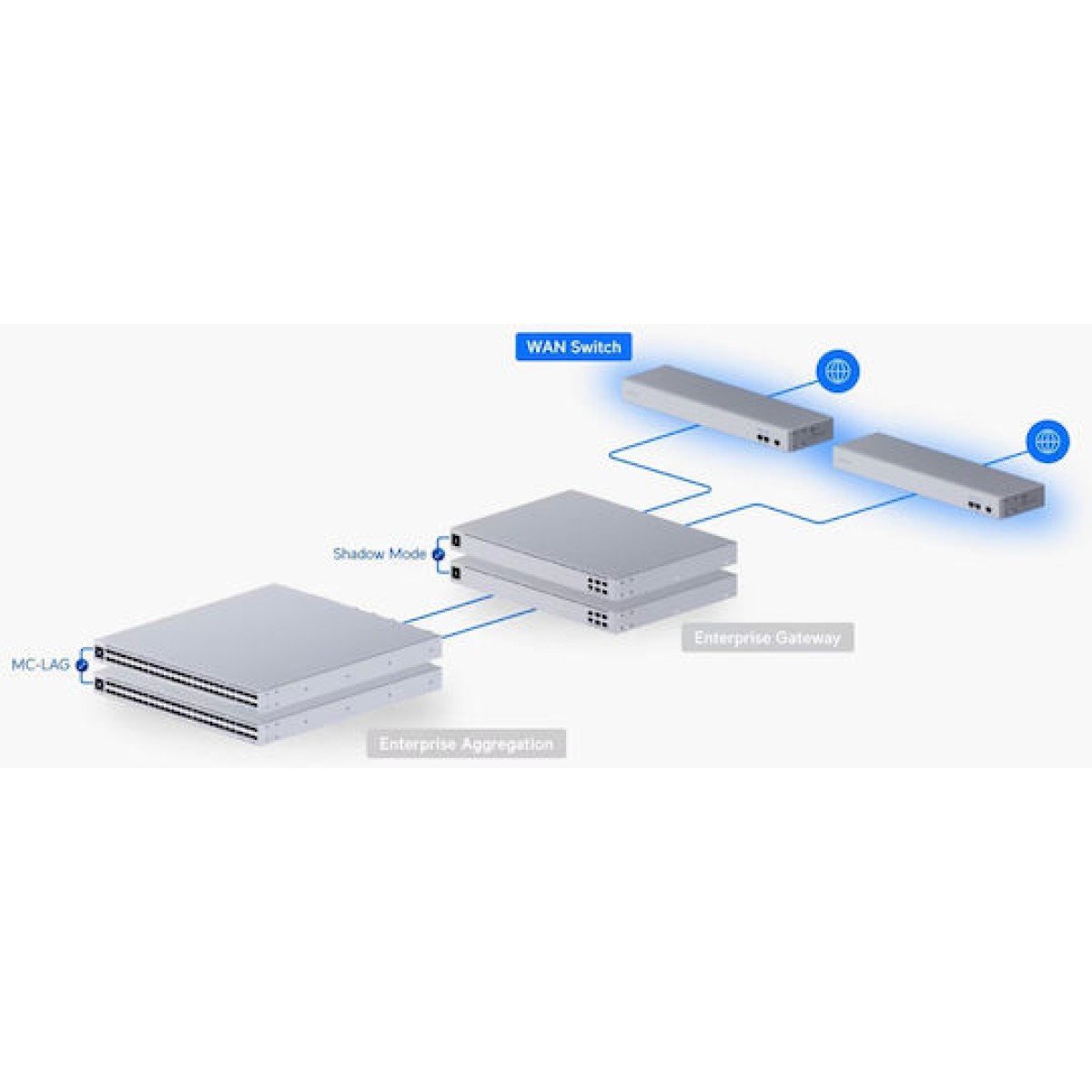 WAN Switch

Shadow Mode

Enterprise Gateway

MC-LAG

Enterprise Aggregation