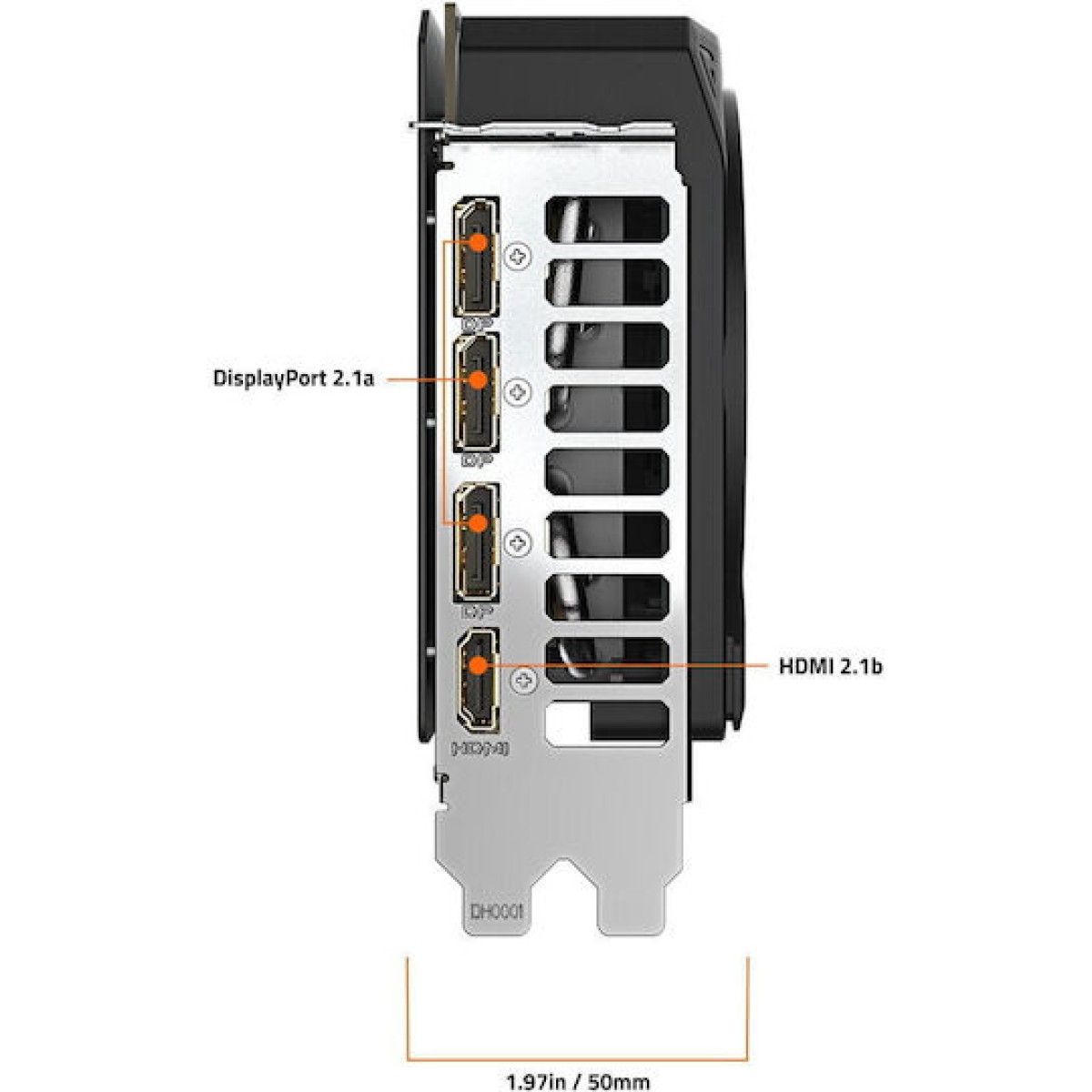 DP

DisplayPort 2.1a

DP

DP

HDMI 2.1b

HDMI

DH0001

1.97in / 50mm