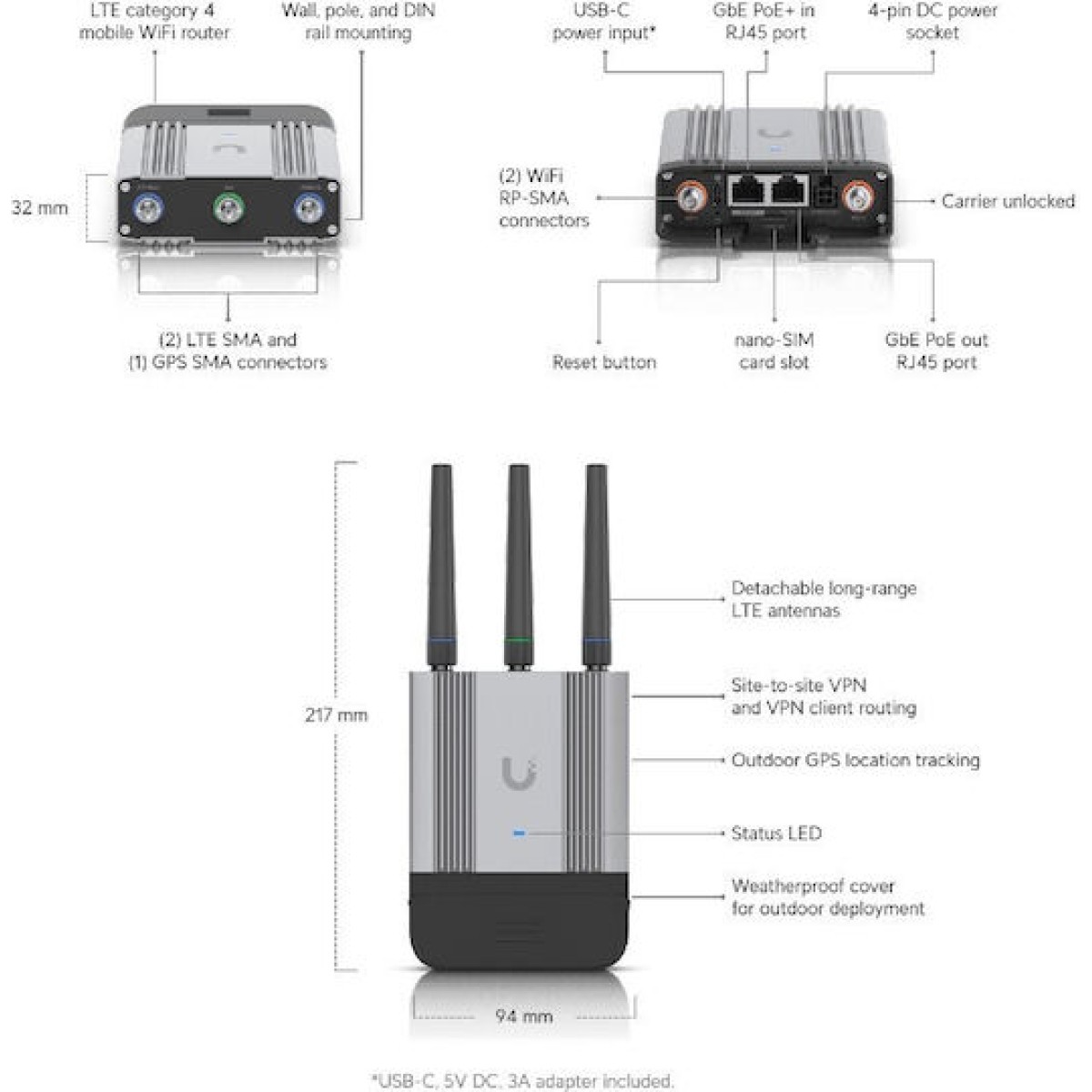 LTE category 4 mobile WiFi router

Wall, pole, and DIN rail mounting

32 mm

(2) LTE SMA and (1) GPS SMA connectors

USB-C power input*

GbE PoE+ in RJ45 port

4-pin DC power socket

(2) WiFi RP-SMA connectors

Carrier unlocked

Reset button

nano-SIM card slot

GbE PoE out RJ45 port

217 mm

Detachable long-range LTE antennas

Site-to-site VPN and VPN client routing

Outdoor GPS location tracking

Status LED

Weatherproof cover for outdoor deployment

94 mm

*USB-C, 5V DC, 3A adapter included.