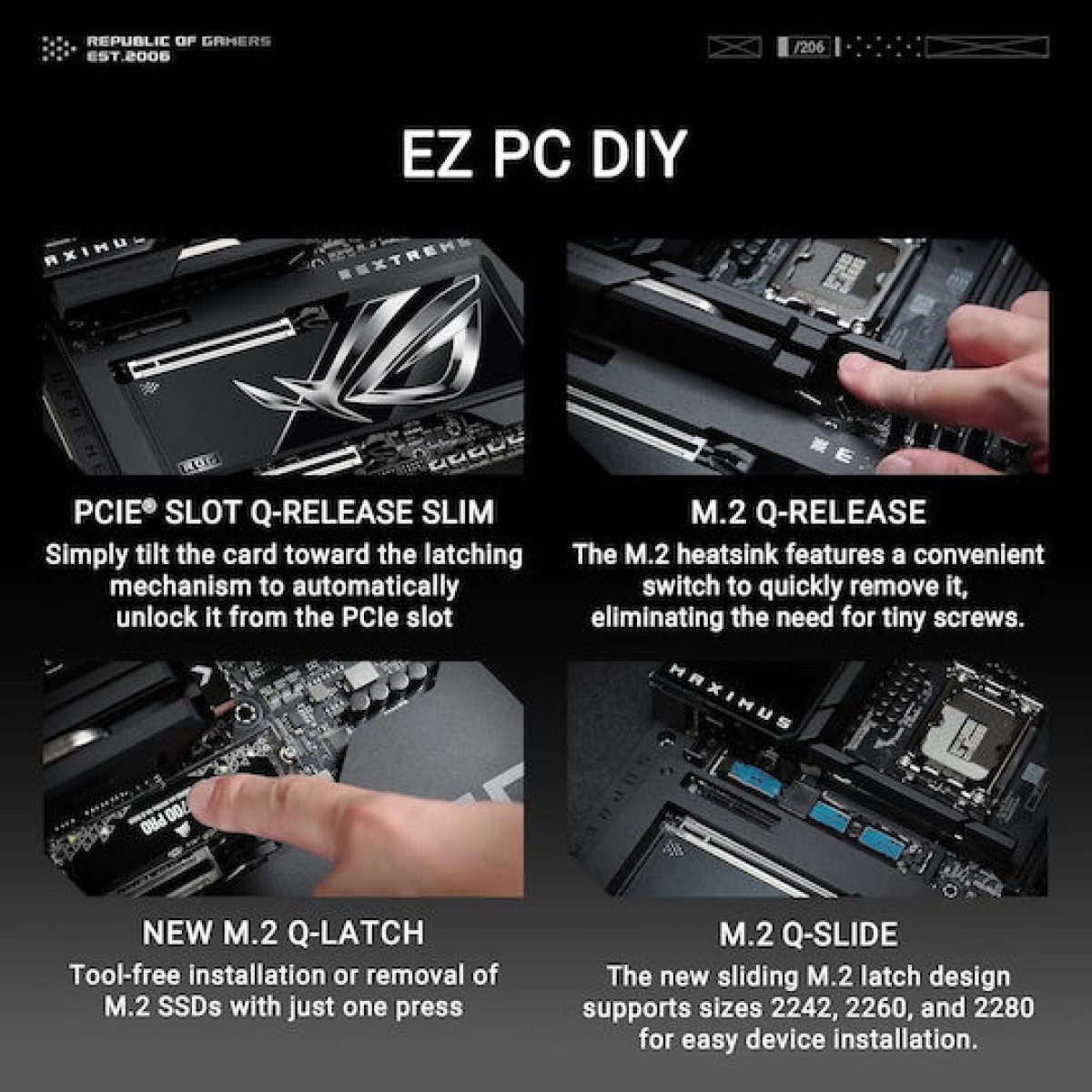 REPUBLIC OF GAMERS
EST.2006

/206

EZ PC DIY

MAXIMUS

EXTREME

PCIE® SLOT Q-RELEASE SLIM

Simply tilt the card toward the latching mechanism to automatically unlock it from the PCIe slot

M.2 Q-RELEASE

The M.2 heatsink features a convenient switch to quickly remove it, eliminating the need for tiny screws.

NEW M.2 Q-LATCH

Tool-free installation or removal of M.2 SSDs with just one press

MAXIMUS

M.2 Q-SLIDE

The new sliding M.2 latch design supports sizes 2242, 2260, and 2280 for easy device installation.