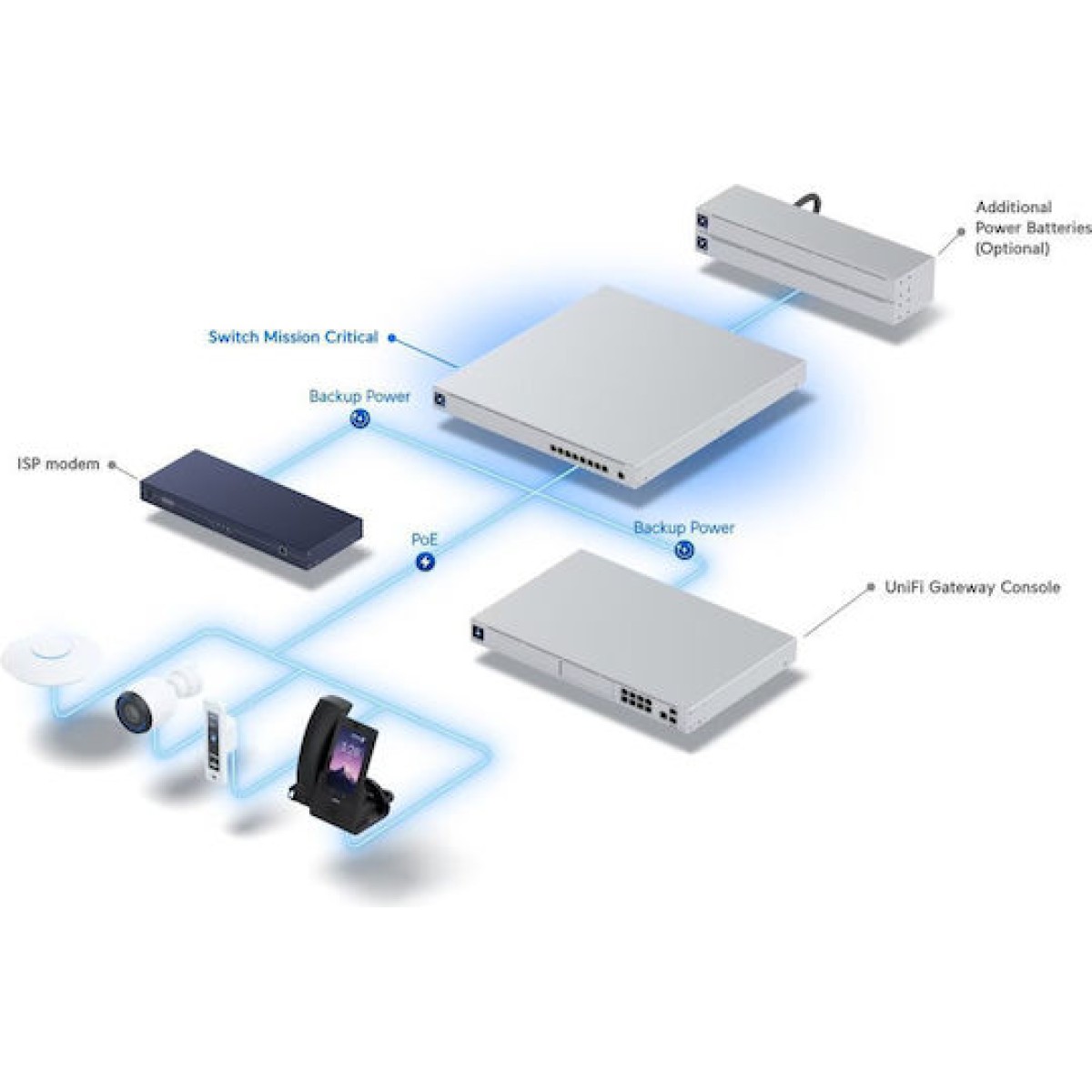 Additional Power Batteries (Optional)

Switch Mission Critical

Backup Power

ISP modem

PoE

Backup Power

UniFi Gateway Console